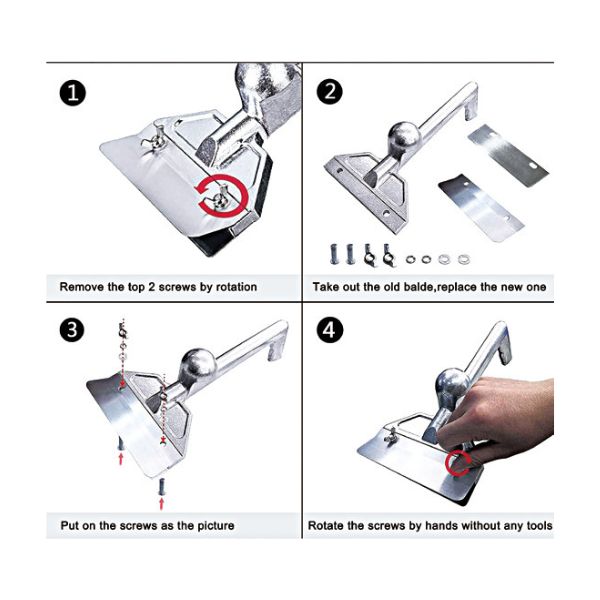 1

Remove the top 2 screws by rotation

2

Take out the old balde,replace the new one

3

Put on the screws as the picture

4

Rotate the screws by hands without any tools